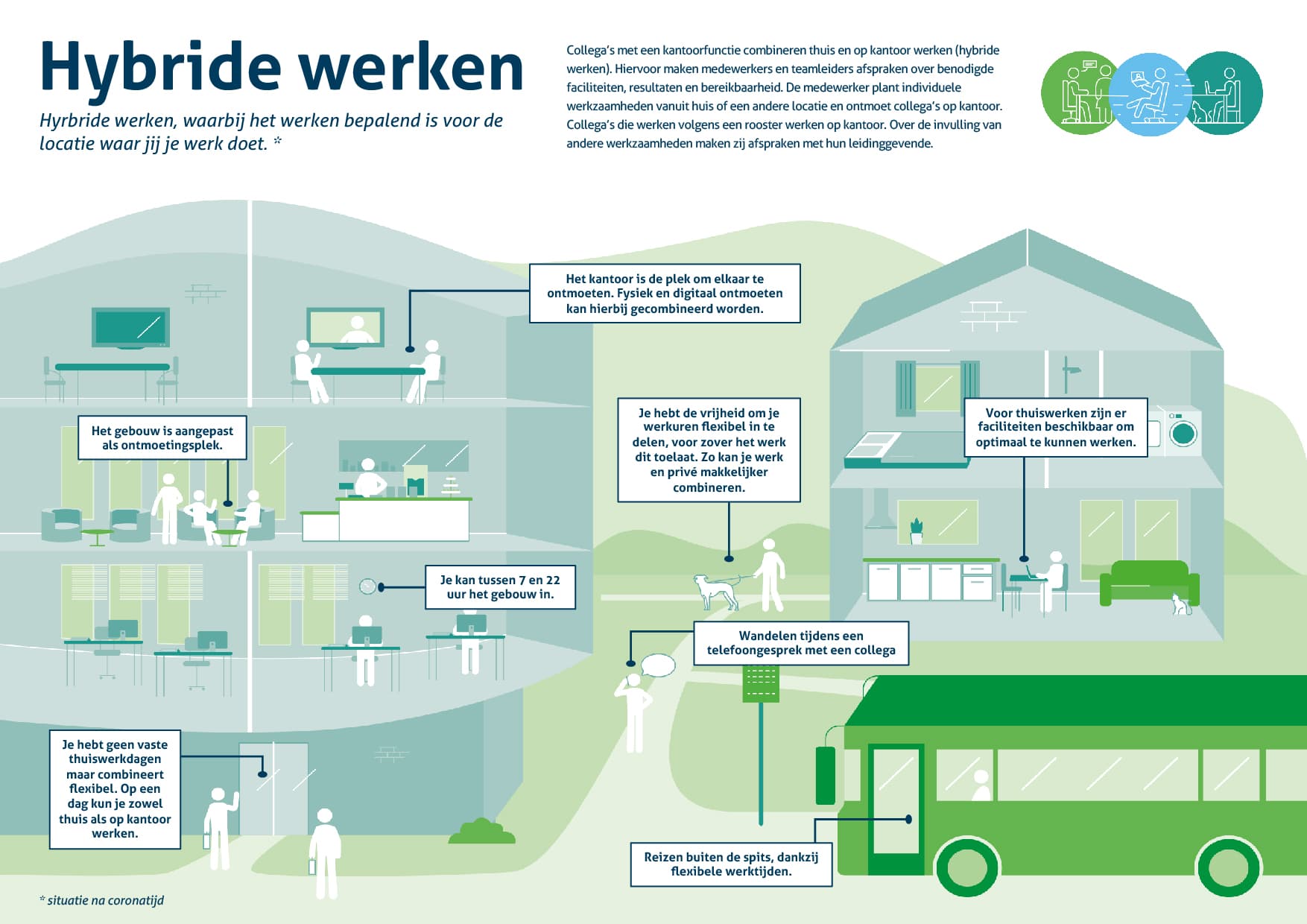 Hybride werken

Hyrbride werken, waarbij het werken bepalend is voor de locatie waar jij je werk doet. *

Collega's met een kantoorfunctie combineren thuis en op kantoor werken (hybride werken). Hiervoor maken medewerkers en teamleiders afspraken over benodigde faciliteiten, resultaten en bereikbaarheid. De medewerker plant individuele werkzaamheden vanuit huis of een andere locatie en ontmoet collega's op kantoor. Collega's die werken volgens een rooster werken op kantoor. Over de invulling van andere werkzaamheden maken zij afspraken met hun leidinggevende.

Het kantoor is de plek om elkaar te ontmoeten. Fysiek en digitaal ontmoeten kan hierbij gecombineerd worden.

Het gebouw is aangepast als ontmoetingsplek.

Je hebt de vrijheid om je werkuren flexibel in te delen, voor zover het werk dit toelaat. Zo kan je werk en privé makkelijker combineren.

Voor thuiswerken zijn er faciliteiten beschikbaar om optimaal te kunnen werken.

Je kan tussen 7 en 22 uur het gebouw in.

Wandelen tijdens een telefoongesprek met een collega

Je hebt geen vaste thuiswerkdagen maar combineert flexibel. Op een dag kun je zowel thuis als op kantoor werken.

Reizen buiten de spits, dankzij flexibele werktijden.

* situatie na coronatijd